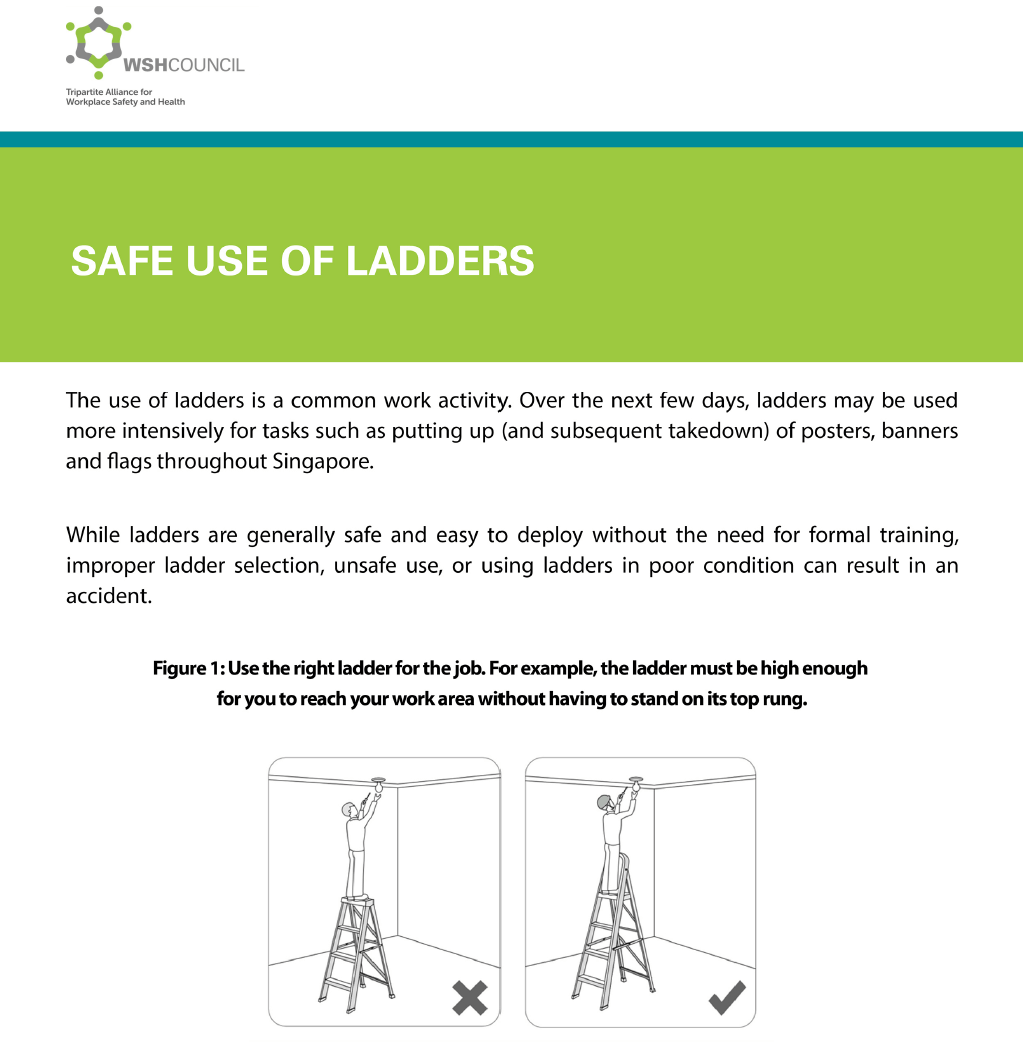 WSHCOUNCIL
Tripartite Alliance for Workplace Safety and Health

SAFE USE OF LADDERS

The use of ladders is a common work activity. Over the next few days, ladders may be used more intensively for tasks such as putting up (and subsequent takedown) of posters, banners and flags throughout Singapore.

While ladders are generally safe and easy to deploy without the need for formal training, improper ladder selection, unsafe use, or using ladders in poor condition can result in an accident.

Figure 1: Use the right ladder for the job. For example, the ladder must be high enough for you to reach your work area without having to stand on its top rung.