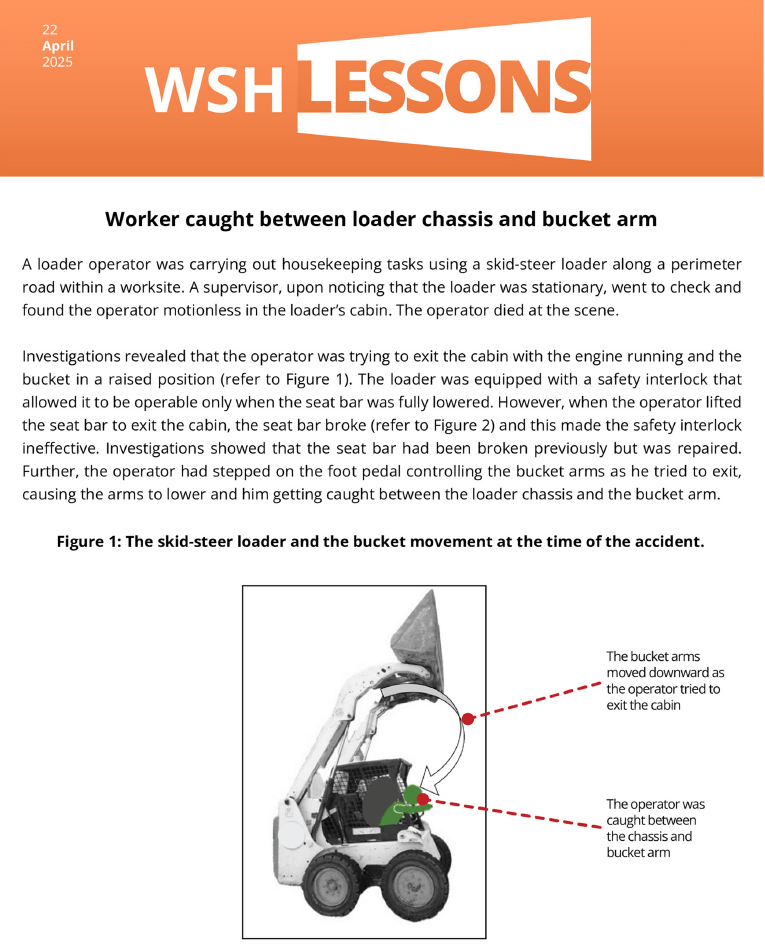 22
April
2025

WSH LESSONS

Worker caught between loader chassis and bucket arm

A loader operator was carrying out housekeeping tasks using a skid-steer loader along a perimeter road within a worksite. A supervisor, upon noticing that the loader was stationary, went to check and found the operator motionless in the loader's cabin. The operator died at the scene.

Investigations revealed that the operator was trying to exit the cabin with the engine running and the bucket in a raised position (refer to Figure 1). The loader was equipped with a safety interlock that allowed it to be operable only when the seat bar was fully lowered. However, when the operator lifted the seat bar to exit the cabin, the seat bar broke (refer to Figure 2) and this made the safety interlock ineffective. Investigations showed that the seat bar had been broken previously but was repaired. Further, the operator had stepped on the foot pedal controlling the bucket arms as he tried to exit, causing the arms to lower and him getting caught between the loader chassis and the bucket arm.

Figure 1: The skid-steer loader and the bucket movement at the time of the accident.

The bucket arms moved downward as the operator tried to exit the cabin

The operator was caught between the chassis and bucket arm