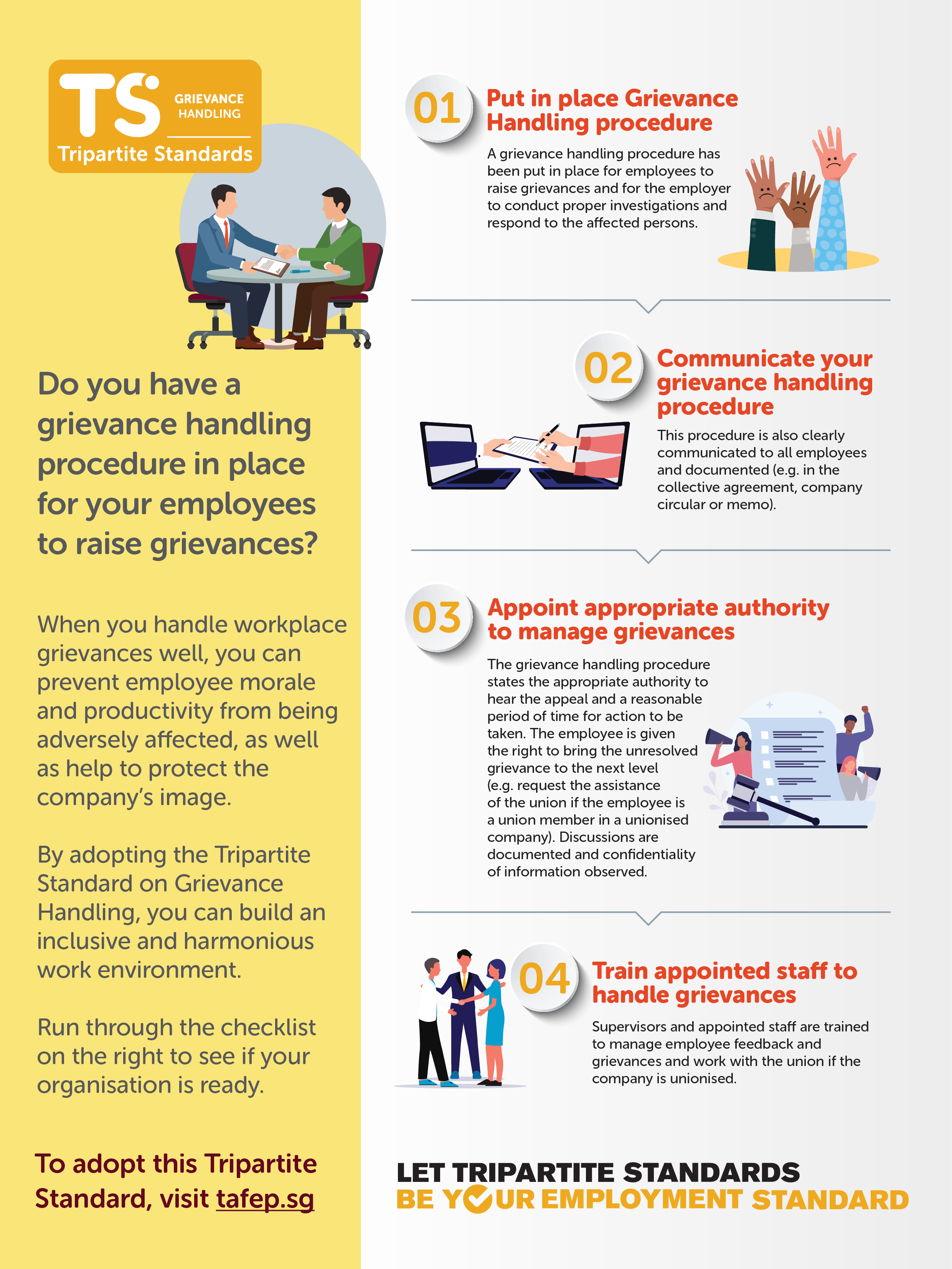 TS GRIEVANCE HANDLING
Tripartite Standards

Do you have a grievance handling procedure in place for your employees to raise grievances?

When you handle workplace grievances well, you can prevent employee morale and productivity from being adversely affected, as well as help to protect the company's image.

By adopting the Tripartite Standard on Grievance Handling, you can build an inclusive and harmonious work environment.

Run through the checklist on the right to see if your organisation is ready.

To adopt this Tripartite Standard, visit tafep.sg

01 Put in place Grievance Handling procedure

A grievance handling procedure has been put in place for employees to raise grievances and for the employer to conduct proper investigations and respond to the affected persons.

02 Communicate your grievance handling procedure

This procedure is also clearly communicated to all employees and documented (e.g. in the collective agreement, company circular or memo).

03 Appoint appropriate authority to manage grievances

The grievance handling procedure states the appropriate authority to hear the appeal and a reasonable period of time for action to be taken. The employee is given the right to bring the unresolved grievance to the next level (e.g. request the assistance of the union if the employee is a union member in a unionised company). Discussions are documented and confidentiality of information observed.

04 Train appointed staff to handle grievances

Supervisors and appointed staff are trained to manage employee feedback and grievances and work with the union if the company is unionised.

LET TRIPARTITE STANDARDS
BE YOUR EMPLOYMENT STANDARD